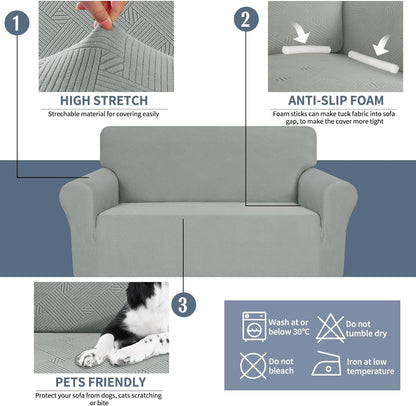 1

HIGH STRETCH

Strechable material for covering easily

2

ANTI-SLIP FOAM

Foam sticks can make tuck fabric into sofa gap, to make the cover more tight

3

PETS FRIENDLY

Protect your sofa from dogs, cats scratching or bite

Wash at or below 30°C

Do not tumble dry

Do not bleach

Iron at low temperature