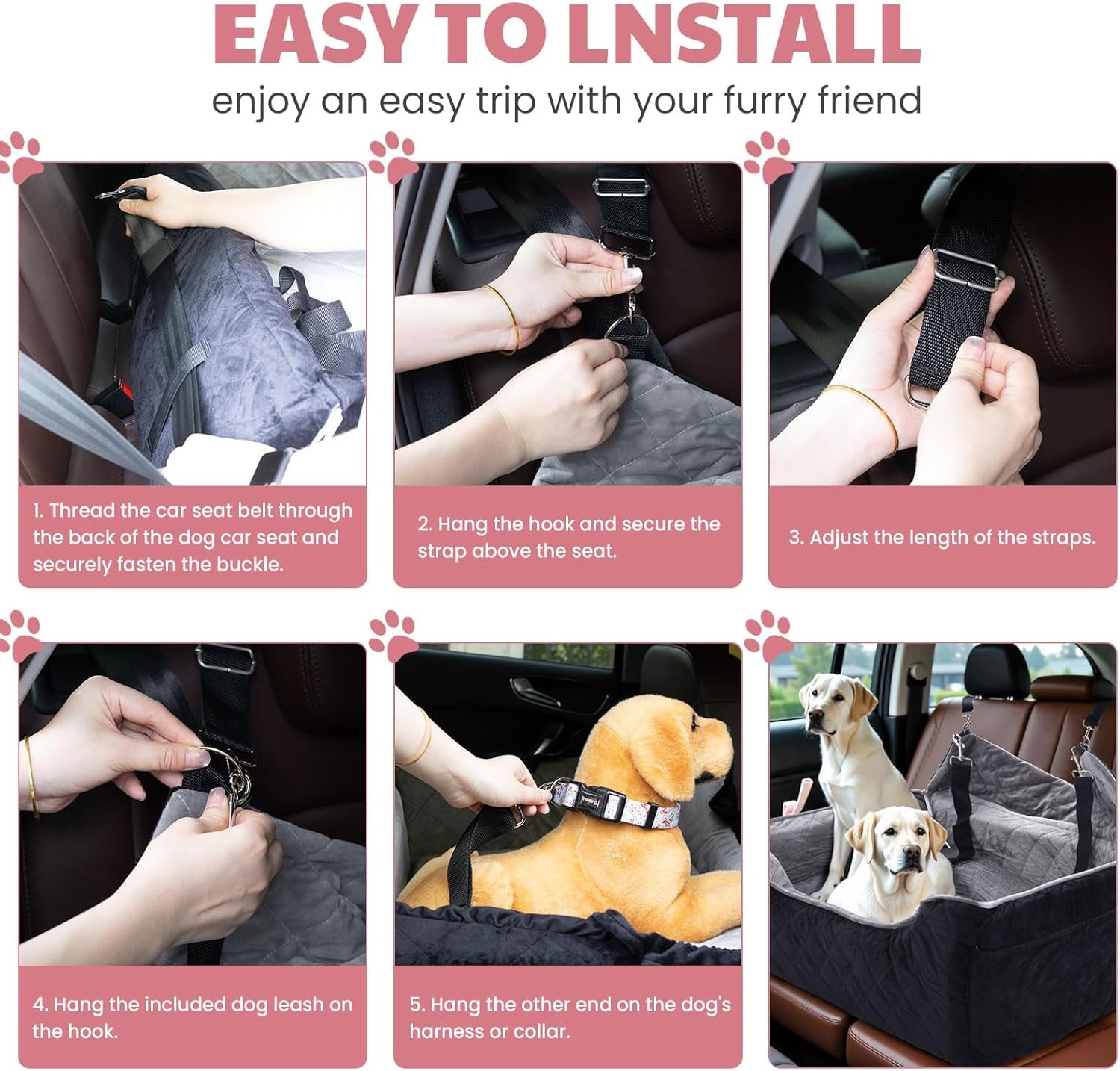 EASY TO LNSTALL

enjoy an easy trip with your furry friend

1. Thread the car seat belt through the back of the dog car seat and securely fasten the buckle.

2. Hang the hook and secure the strap above the seat.

3. Adjust the length of the straps.

4. Hang the included dog leash on the hook.

5. Hang the other end on the dog's harness or collar.